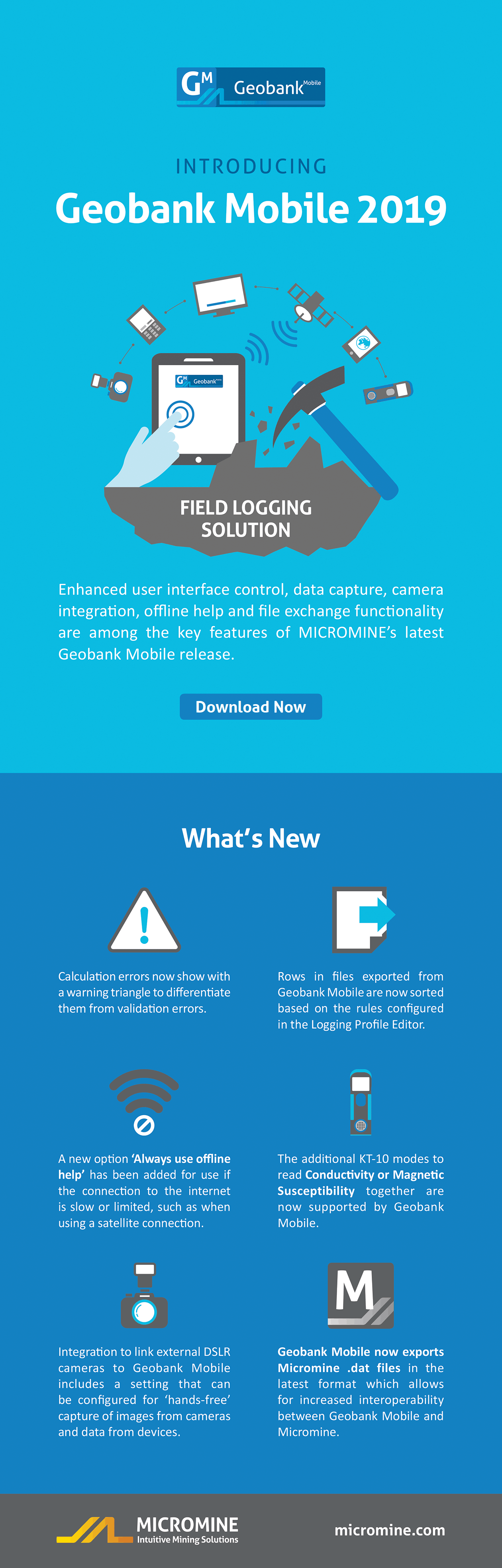 GM Geobank Mobile

INTRODUCING
Geobank Mobile 2019

GM Geobank

FIELD LOGGING SOLUTION

Enhanced user interface control, data capture, camera integration, offline help and file exchange functionality are among the key features of MICROMINE's latest Geobank Mobile release.

Download Now

What's New

Calculation errors now show with a warning triangle to differentiate them from validation errors.

Rows in files exported from Geobank Mobile are now sorted based on the rules configured in the Logging Profile Editor.

A new option 'Always use offline help' has been added for use if the connection to the internet is slow or limited, such as when using a satellite connection.

The additional KT-10 modes to read Conductivity or Magnetic Susceptibility together are now supported by Geobank Mobile.

Integration to link external DSLR cameras to Geobank Mobile includes a setting that can be configured for 'hands-free' capture of images from cameras and data from devices.

M

Geobank Mobile now exports Micromine .dat files in the latest format which allows for increased interoperability between Geobank Mobile and Micromine.

MICROMINE
Intuitive Mining Solutions

micromine.com